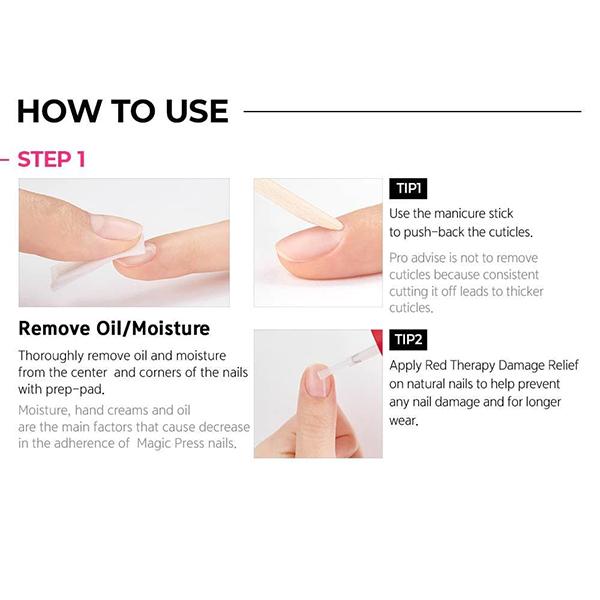 HOW TO USE

STEP 1

Remove Oil/Moisture

Thoroughly remove oil and moisture from the center and corners of the nails with prep-pad.

Moisture, hand creams and oil are the main factors that cause decrease in the adherence of Magic Press nails.

TIP1

Use the manicure stick to push-back the cuticles.

Pro advise is not to remove cuticles because consistent cutting it off leads to thicker cuticles.

TIP2

Apply Red Therapy Damage Relief on natural nails to help prevent any nail damage and for longer wear.