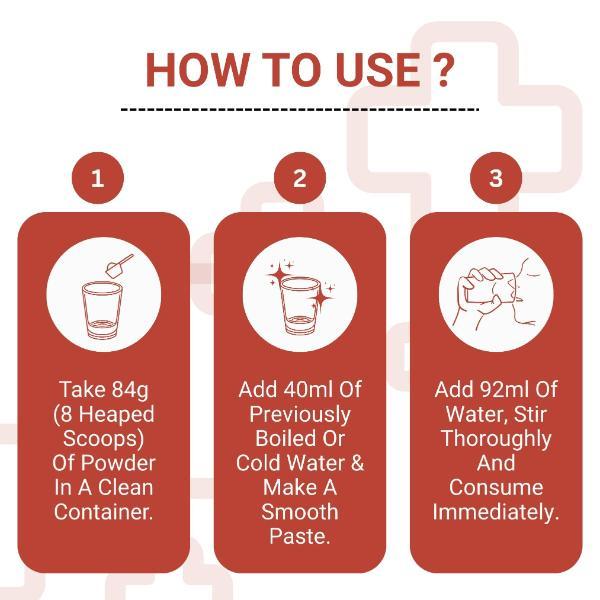 HOW TO USE ?

1

Take 84g (8 Heaped Scoops) Of Powder In A Clean Container.

2

Add 40ml Of Previously Boiled Or Cold Water & Make A Smooth Paste.

3

Add 92ml Of Water, Stir Thoroughly And Consume Immediately.