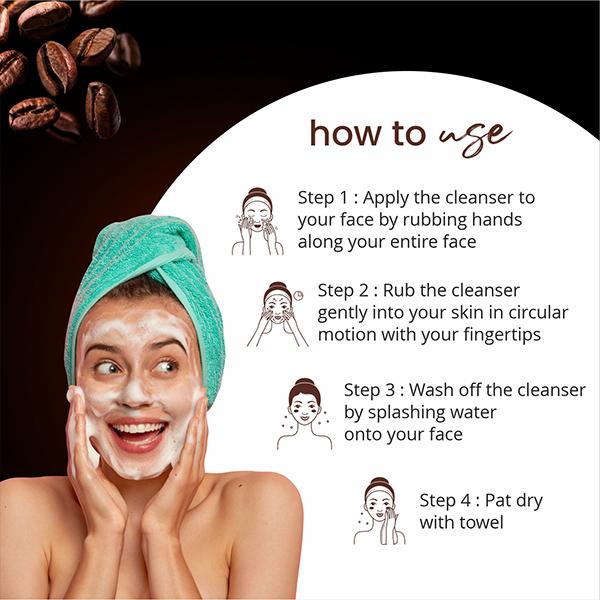 how to use

Step 1 : Apply the cleanser to your face by rubbing hands along your entire face

Step 2 : Rub the cleanser gently into your skin in circular motion with your fingertips

Step 3 : Wash off the cleanser by splashing water onto your face

Step 4 : Pat dry with towel