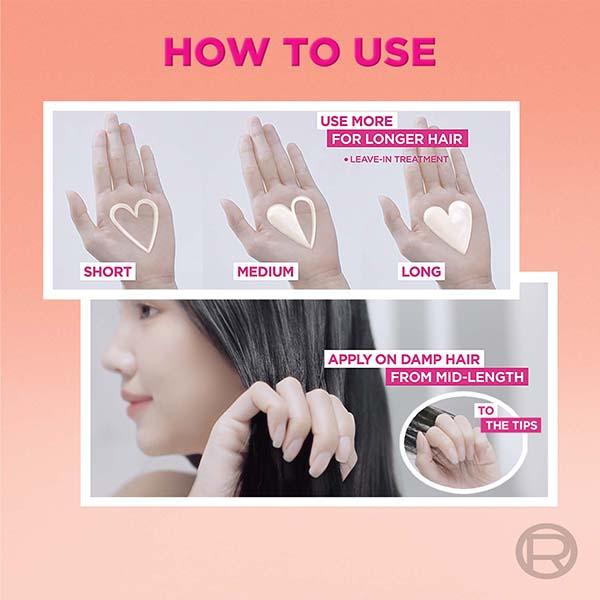 HOW TO USE

USE MORE
FOR LONGER HAIR
• LEAVE-IN TREATMENT

SHORT

MEDIUM

LONG

APPLY ON DAMP HAIR
FROM MID-LENGTH

TO
THE TIPS

R