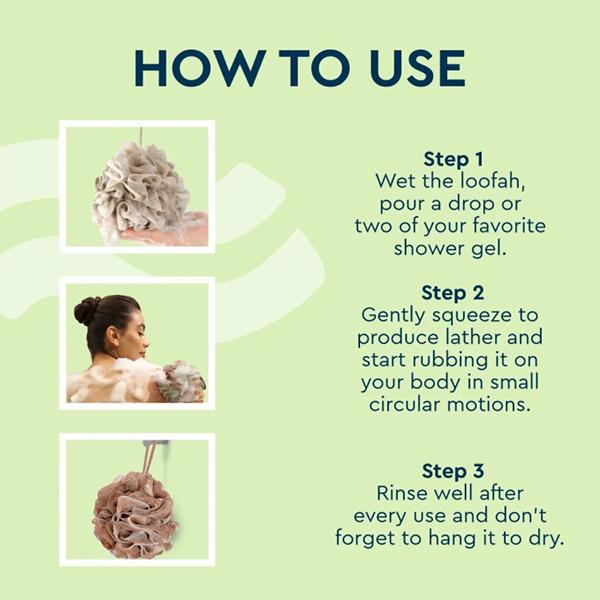 HOW TO USE

Step 1
Wet the loofah, pour a drop or two of your favorite shower gel.

Step 2
Gently squeeze to produce lather and start rubbing it on your body in small circular motions.

Step 3
Rinse well after every use and don't forget to hang it to dry.