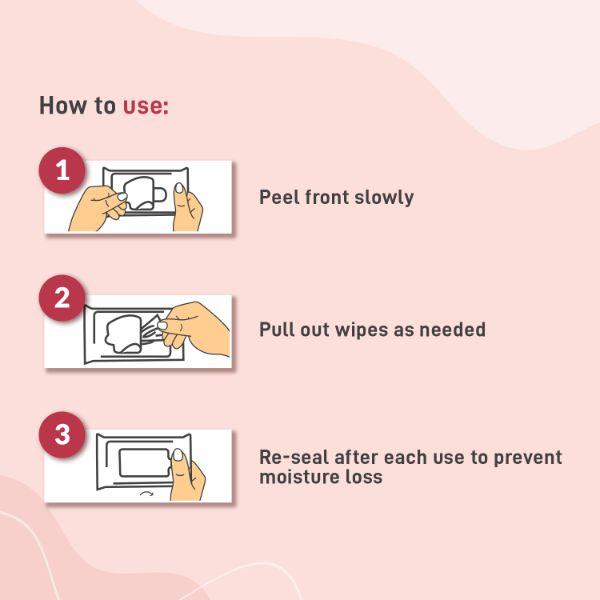 How to use:

1

Peel front slowly

2

Pull out wipes as needed

3

Re-seal after each use to prevent moisture loss