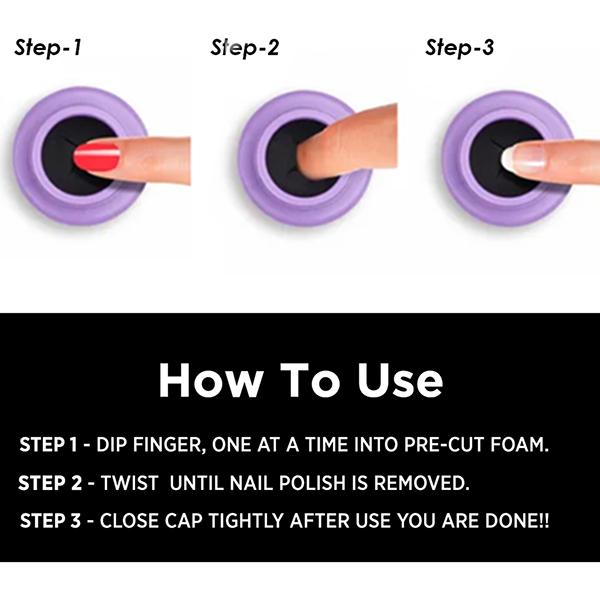 Step-1

Step-2

Step-3

How To Use

STEP 1 - DIP FINGER, ONE AT A TIME INTO PRE-CUT FOAM.

STEP 2 - TWIST UNTIL NAIL POLISH IS REMOVED.

STEP 3 - CLOSE CAP TIGHTLY AFTER USE YOU ARE DONE!!