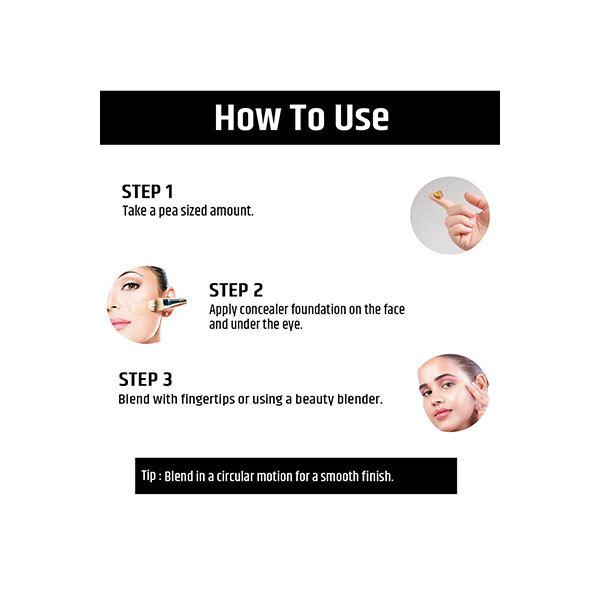 How To Use

STEP 1
Take a pea sized amount.

STEP 2
Apply concealer foundation on the face and under the eye.

STEP 3
Blend with fingertips or using a beauty blender.

Tip : Blend in a circular motion for a smooth finish.