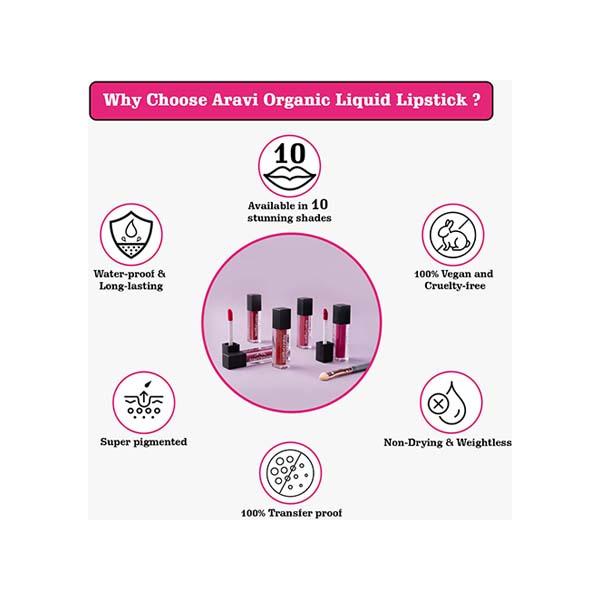 Why Choose Aravi Organic Liquid Lipstick ?

10

Available in 10 stunning shades

Water-proof & Long-lasting

100% Vegan and Cruelty-free

Super pigmented

Non-Drying & Weightless

100% Transfer proof