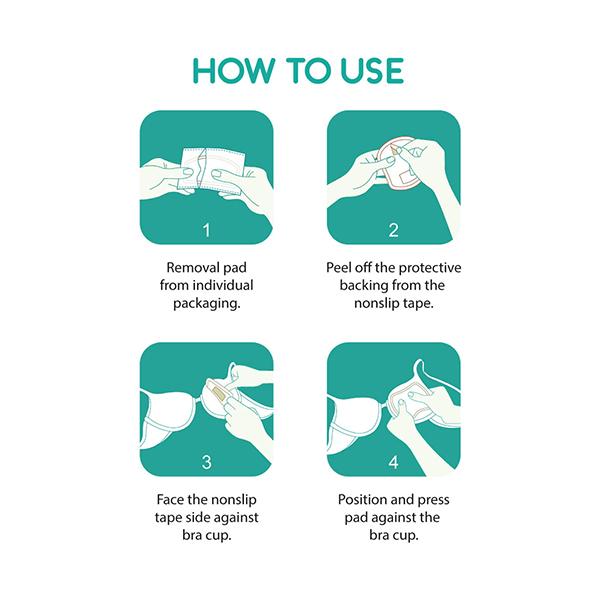 HOW TO USE

1

Removal pad from individual packaging.

2

Peel off the protective backing from the nonslip tape.

3

Face the nonslip tape side against bra cup.

4

Position and press pad against the bra cup.