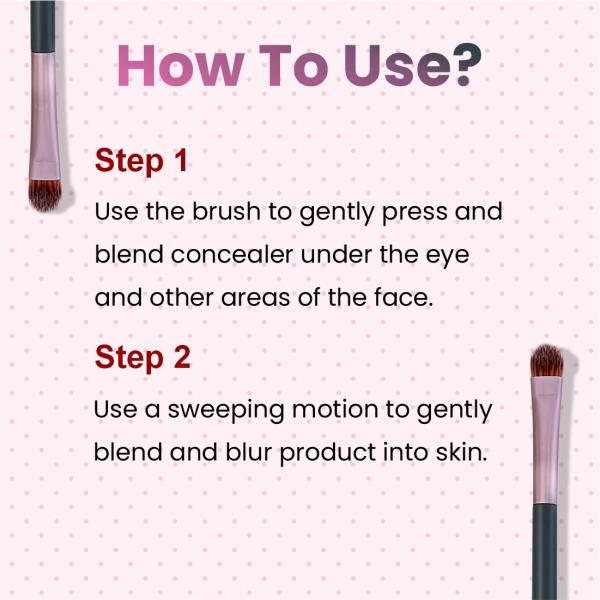 How To Use?

Step 1

Use the brush to gently press and blend concealer under the eye and other areas of the face.

Step 2

Use a sweeping motion to gently blend and blur product into skin.