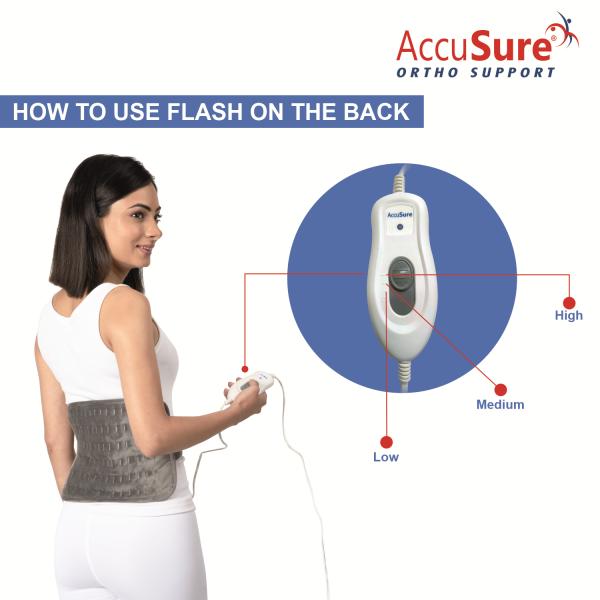 AccuSure®
ORTHO SUPPORT

HOW TO USE FLASH ON THE BACK

AccuSure

High

Medium

Low