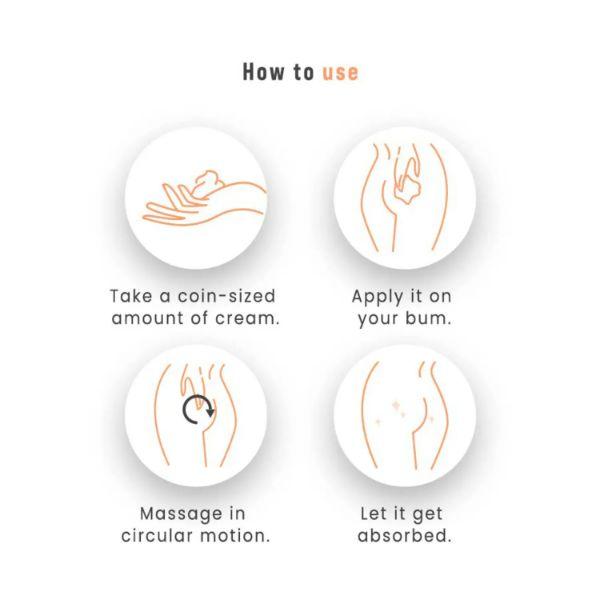 How to use

Take a coin-sized amount of cream.

Apply it on your bum.

Massage in circular motion.

Let it get absorbed.