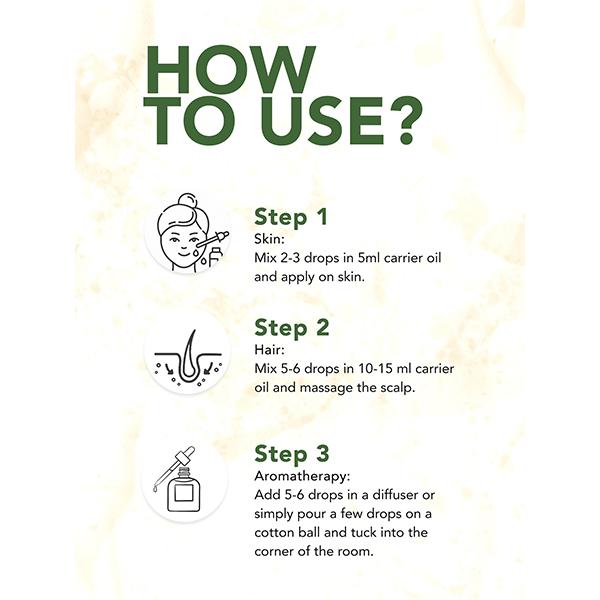 HOW TO USE?

Step 1
Skin:
Mix 2-3 drops in 5ml carrier oil and apply on skin.

Step 2
Hair:
Mix 5-6 drops in 10-15 ml carrier oil and massage the scalp.

Step 3
Aromatherapy:
Add 5-6 drops in a diffuser or simply pour a few drops on a cotton ball and tuck into the corner of the room.