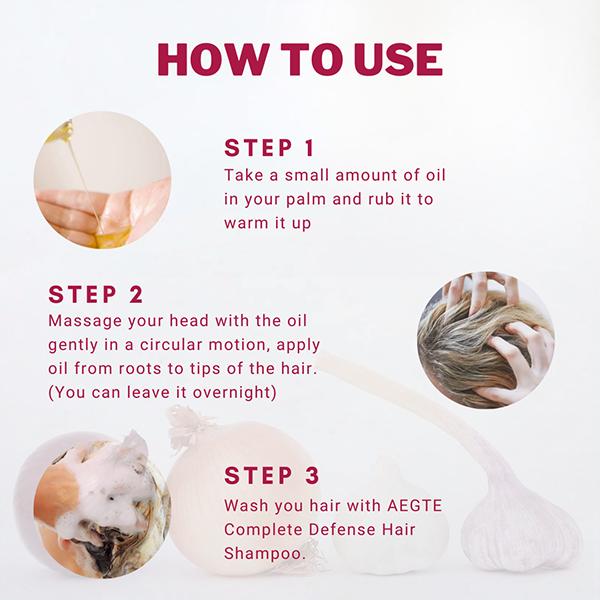 HOW TO USE

STEP 1
Take a small amount of oil in your palm and rub it to warm it up

STEP 2
Massage your head with the oil gently in a circular motion, apply oil from roots to tips of the hair. (You can leave it overnight)

STEP 3
Wash you hair with AEGTE Complete Defense Hair Shampoo.