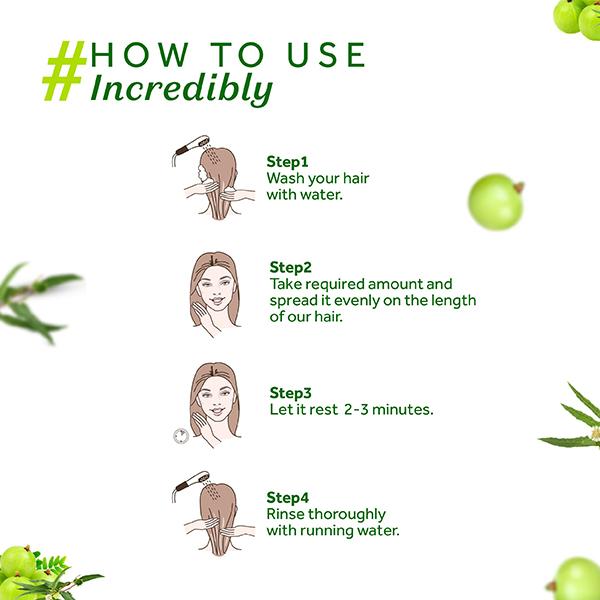 #HOW TO USE
Incredibly

Step1
Wash your hair with water.

Step2
Take required amount and spread it evenly on the length of our hair.

Step3
Let it rest 2-3 minutes.

Step4
Rinse thoroughly with running water.