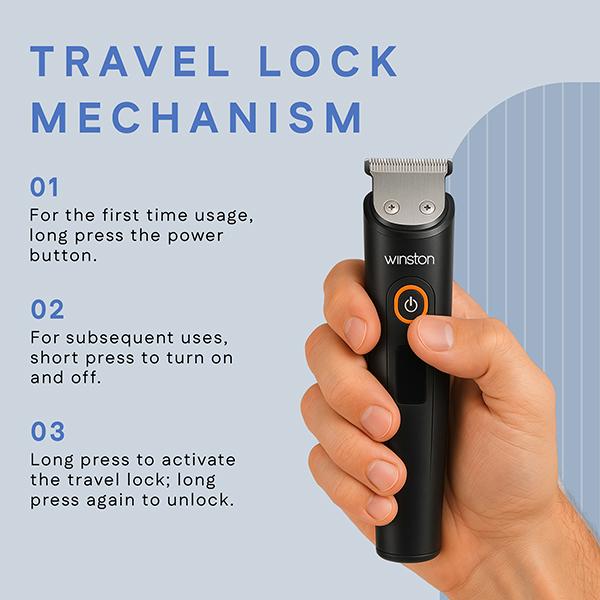 TRAVEL LOCK MECHANISM

01
For the first time usage, long press the power button.

02
For subsequent uses, short press to turn on and off.

03
Long press to activate the travel lock; long press again to unlock.

winston