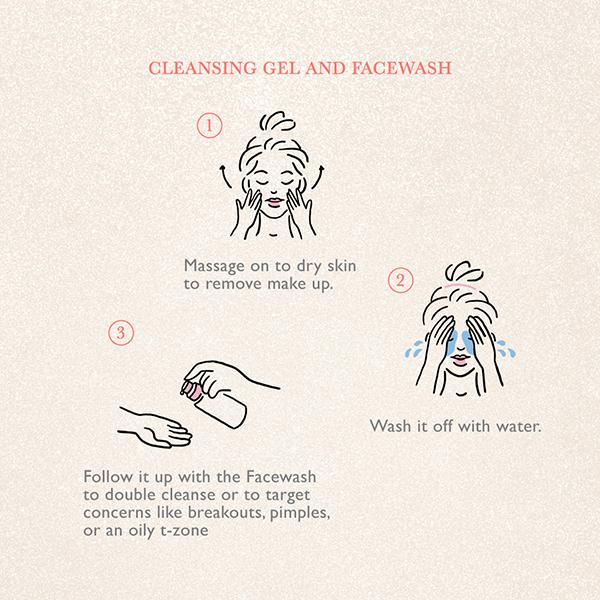 CLEANSING GEL AND FACEWASH

1

Massage on to dry skin to remove make up.

2

Wash it off with water.

3

Follow it up with the Facewash to double cleanse or to target concerns like breakouts, pimples, or an oily t-zone