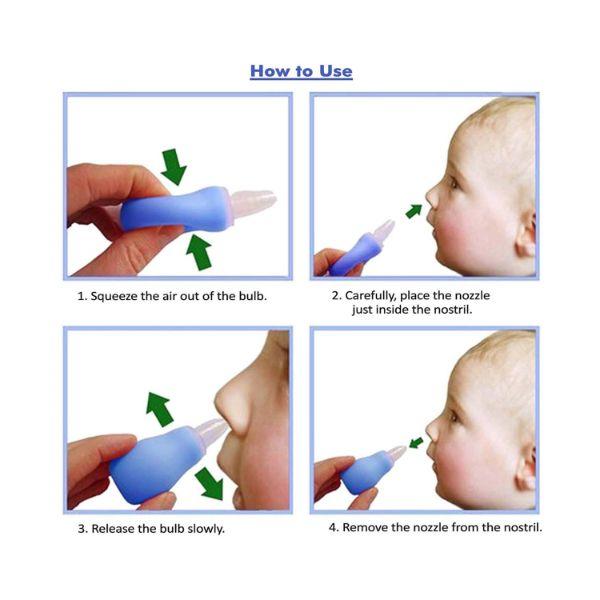 How to Use

1. Squeeze the air out of the bulb.

2. Carefully, place the nozzle just inside the nostril.

3. Release the bulb slowly.

4. Remove the nozzle from the nostril.