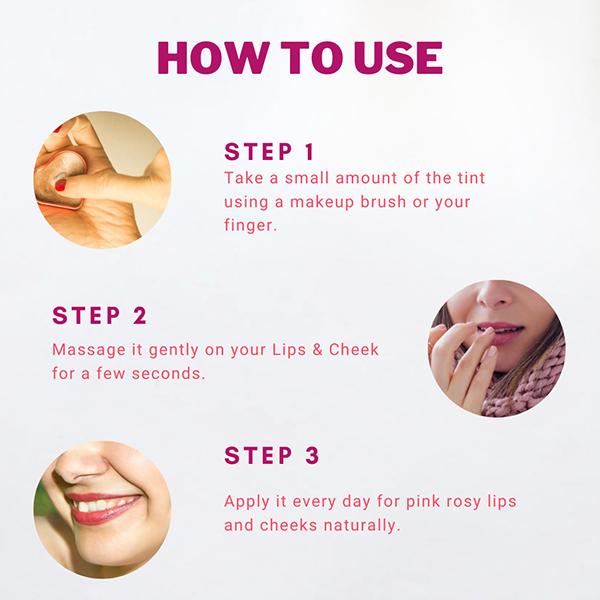 HOW TO USE

STEP 1
Take a small amount of the tint using a makeup brush or your finger.

STEP 2
Massage it gently on your Lips & Cheek for a few seconds.

STEP 3
Apply it every day for pink rosy lips and cheeks naturally.