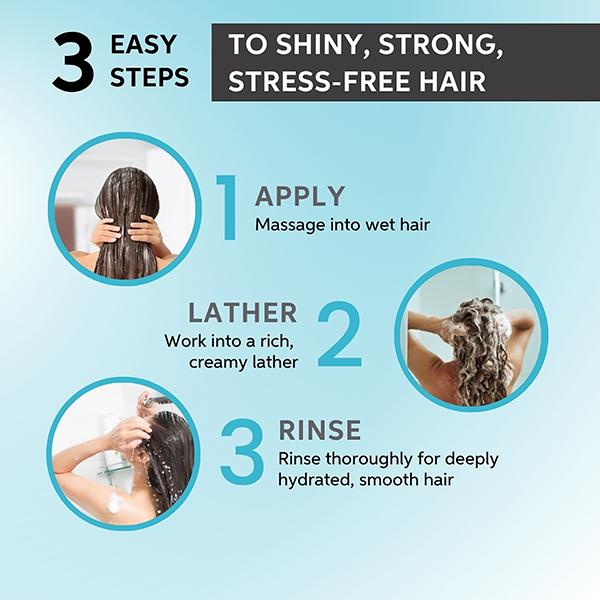 3 EASY STEPS

TO SHINY, STRONG, STRESS-FREE HAIR

1 APPLY
Massage into wet hair

LATHER 2
Work into a rich, creamy lather

3 RINSE
Rinse thoroughly for deeply hydrated, smooth hair