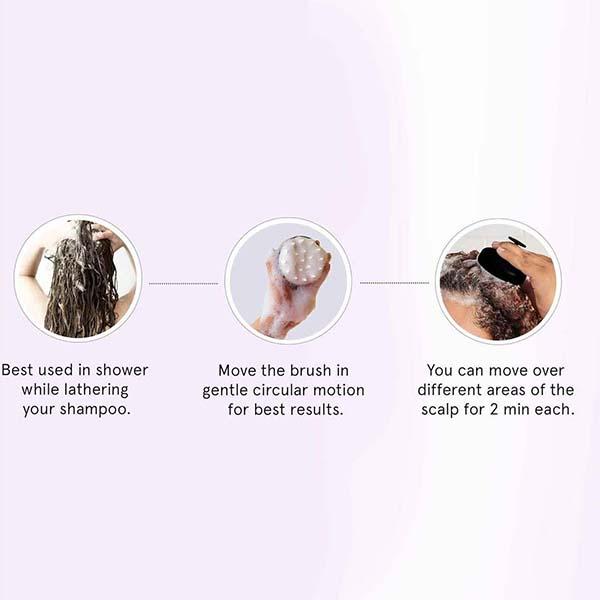 Best used in shower while lathering your shampoo.

Move the brush in gentle circular motion for best results.

You can move over different areas of the scalp for 2 min each.