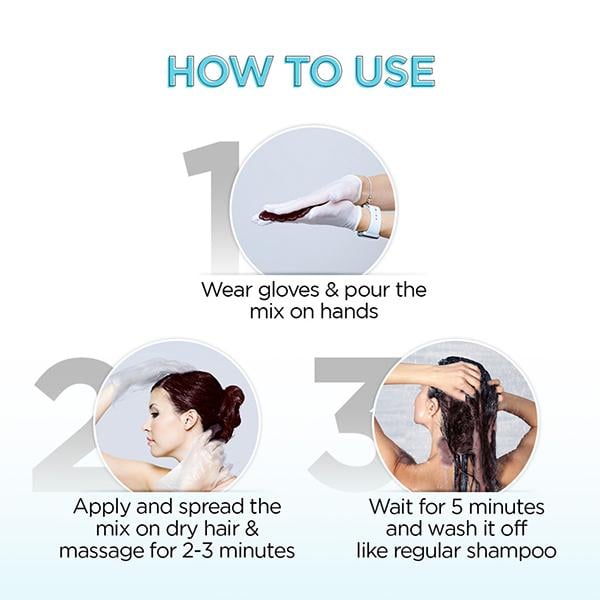 HOW TO USE

1

Wear gloves & pour the mix on hands

2

Apply and spread the mix on dry hair & massage for 2-3 minutes

3

Wait for 5 minutes and wash it off like regular shampoo