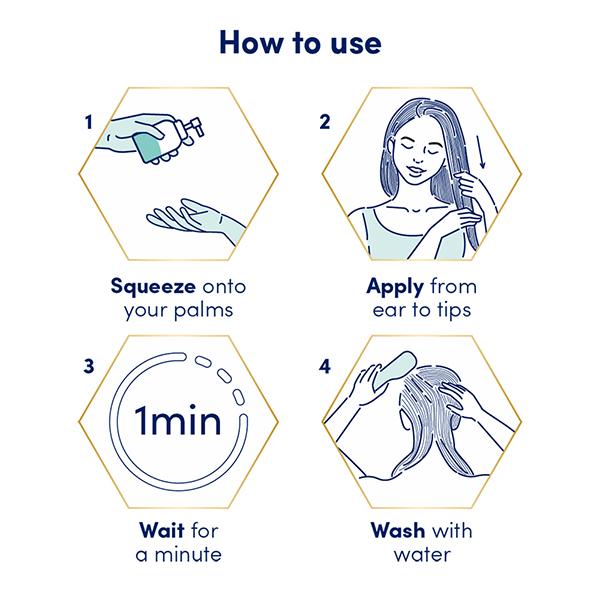 How to use

1

Squeeze onto your palms

2

Apply from ear to tips

3

1min

Wait for a minute

4

Wash with water