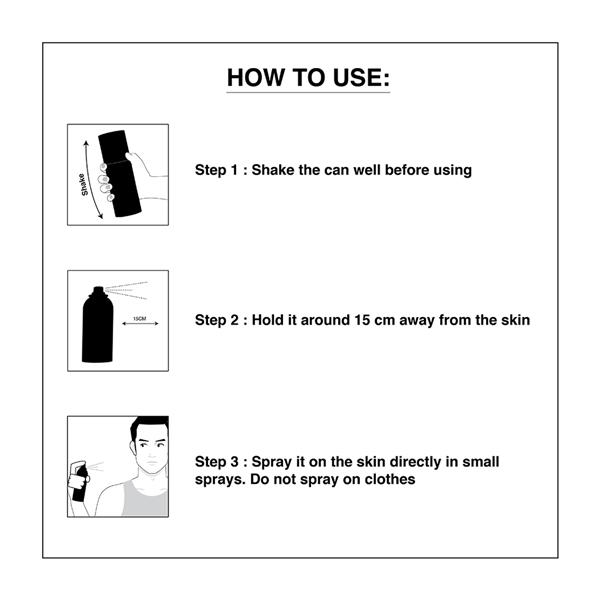 HOW TO USE:

Shake

Step 1 : Shake the can well before using

15CM

Step 2 : Hold it around 15 cm away from the skin

Step 3 : Spray it on the skin directly in small sprays. Do not spray on clothes