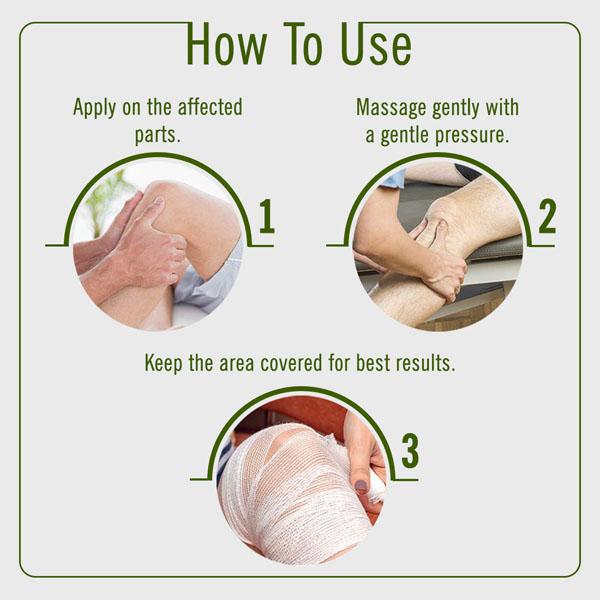 How To Use

Apply on the affected parts.

1

Massage gently with a gentle pressure.

2

Keep the area covered for best results.

3