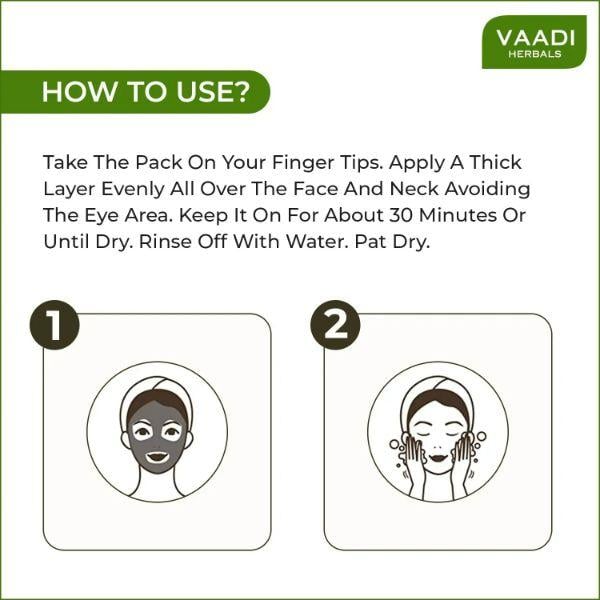 VAADI
HERBALS

HOW TO USE?

Take The Pack On Your Finger Tips. Apply A Thick Layer Evenly All Over The Face And Neck Avoiding The Eye Area. Keep It On For About 30 Minutes Or Until Dry. Rinse Off With Water. Pat Dry.

1

2