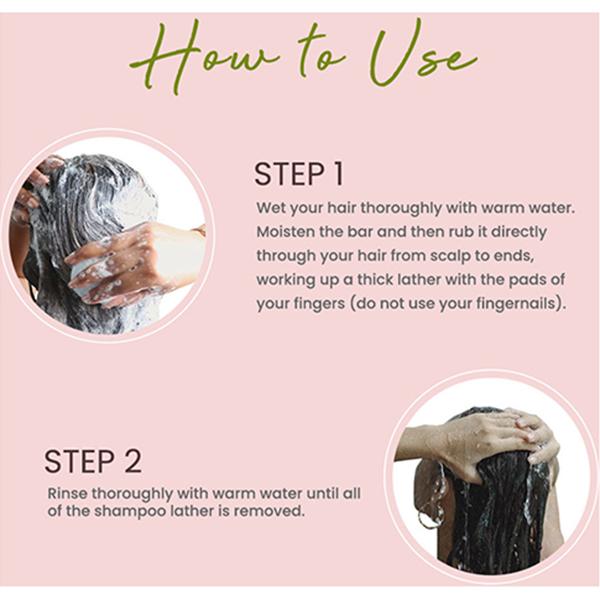 How to Use

STEP 1

Wet your hair thoroughly with warm water. Moisten the bar and then rub it directly through your hair from scalp to ends, working up a thick lather with the pads of your fingers (do not use your fingernails).

STEP 2

Rinse thoroughly with warm water until all of the shampoo lather is removed.