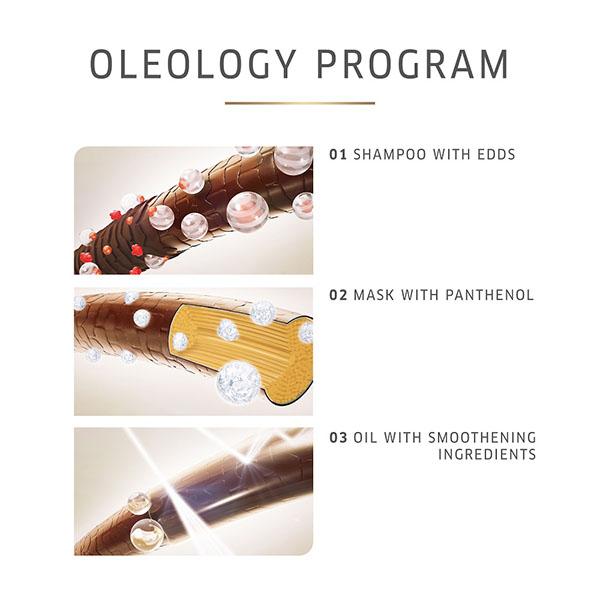 OLEOLOGY PROGRAM

01 SHAMPOO WITH EDDS

02 MASK WITH PANTHENOL

03 OIL WITH SMOOTHENING INGREDIENTS