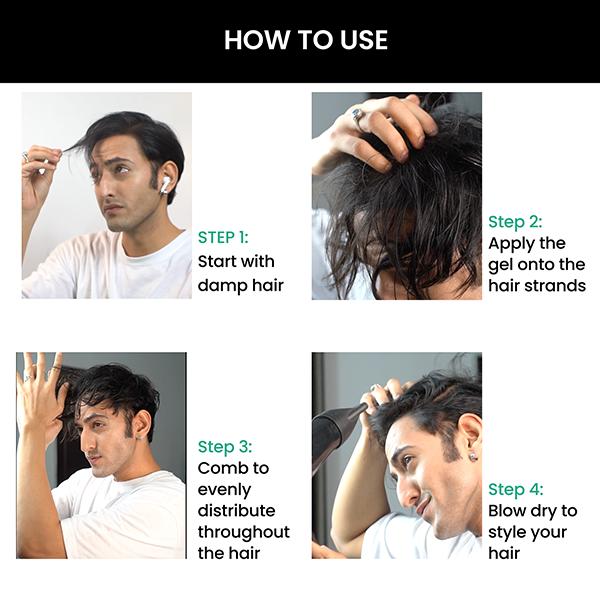 HOW TO USE

STEP 1:
Start with damp hair

Step 2:
Apply the gel onto the hair strands

Step 3:
Comb to evenly distribute throughout the hair

Step 4:
Blow dry to style your hair