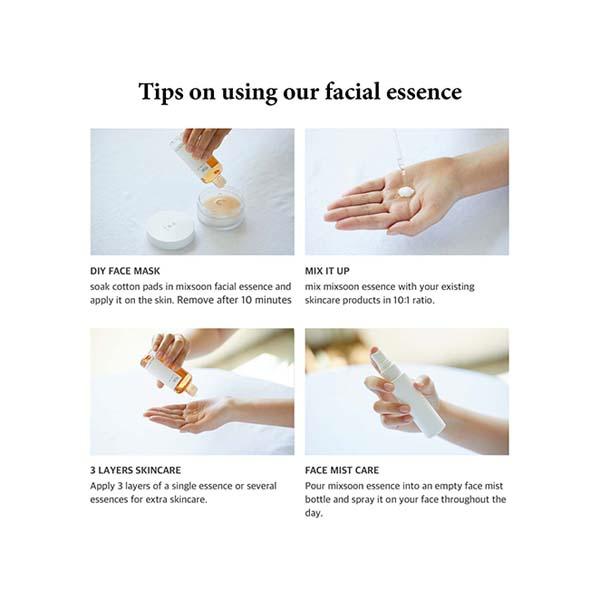 Tips on using our facial essence

DIY FACE MASK
soak cotton pads in mixsoon facial essence and apply it on the skin. Remove after 10 minutes

MIX IT UP
mix mixsoon essence with your existing skincare products in 10:1 ratio.

3 LAYERS SKINCARE
Apply 3 layers of a single essence or several essences for extra skincare.

FACE MIST CARE
Pour mixsoon essence into an empty face mist bottle and spray it on your face throughout the day.