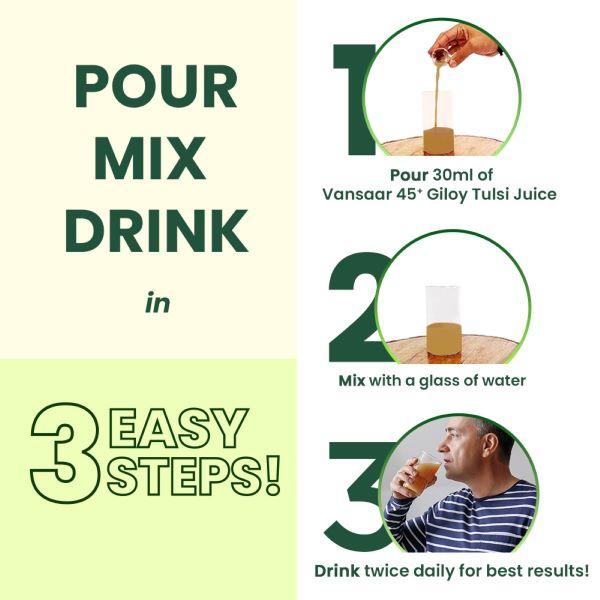 POUR
MIX
DRINK

in

3 EASY STEPS!

1

Pour 30ml of Vansaar 45⁺ Giloy Tulsi Juice

2

Mix with a glass of water

3

Drink twice daily for best results!