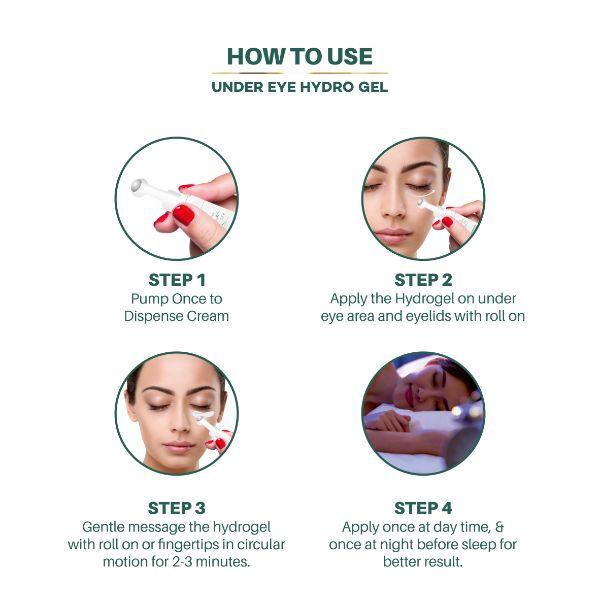 HOW TO USE
UNDER EYE HYDRO GEL

STEP 1
Pump Once to Dispense Cream

STEP 2
Apply the Hydrogel on under eye area and eyelids with roll on

STEP 3
Gentle message the hydrogel with roll on or fingertips in circular motion for 2-3 minutes.

STEP 4
Apply once at day time, & once at night before sleep for better result.