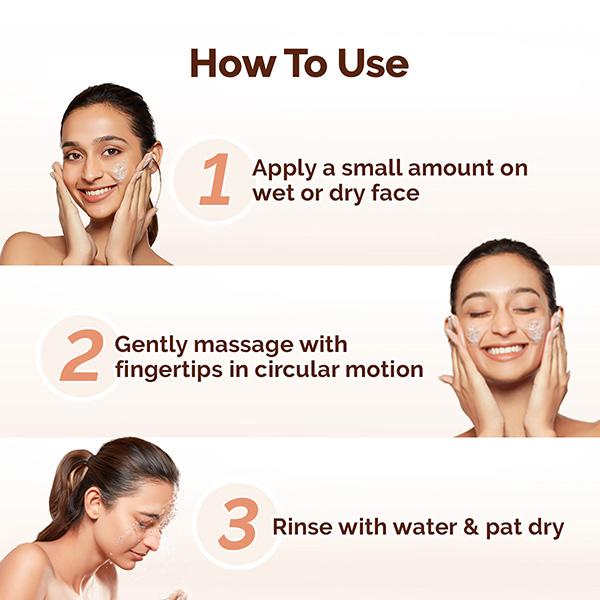 How To Use

1 Apply a small amount on wet or dry face

2 Gently massage with fingertips in circular motion

3 Rinse with water & pat dry