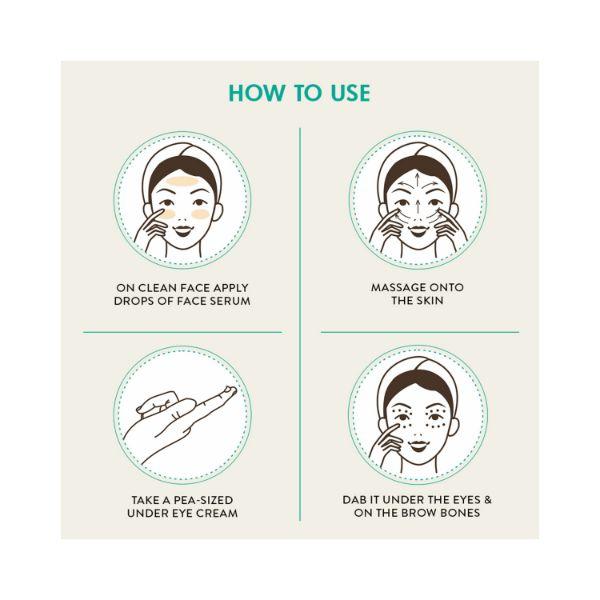 HOW TO USE

ON CLEAN FACE APPLY DROPS OF FACE SERUM

MASSAGE ONTO THE SKIN

TAKE A PEA-SIZED UNDER EYE CREAM

DAB IT UNDER THE EYES & ON THE BROW BONES