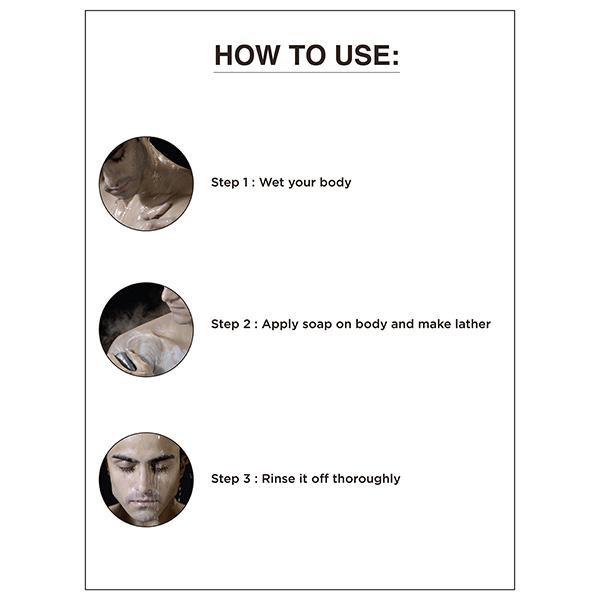 HOW TO USE:

Step 1 : Wet your body

Step 2 : Apply soap on body and make lather

Step 3 : Rinse it off thoroughly