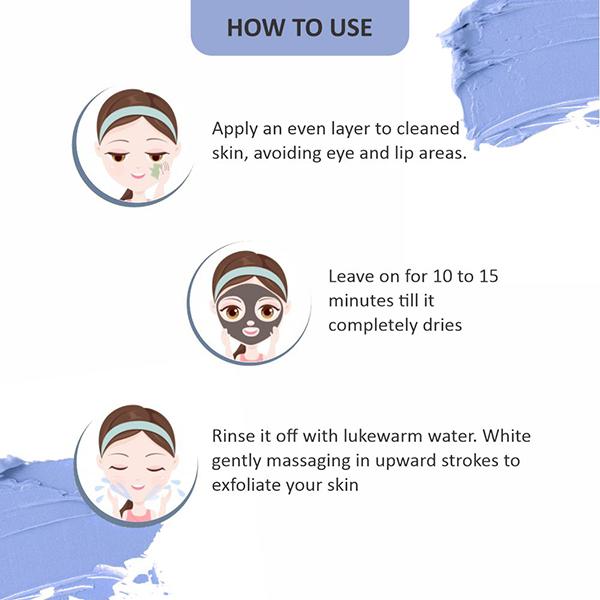 HOW TO USE

Apply an even layer to cleaned skin, avoiding eye and lip areas.

Leave on for 10 to 15 minutes till it completely dries

Rinse it off with lukewarm water. White gently massaging in upward strokes to exfoliate your skin