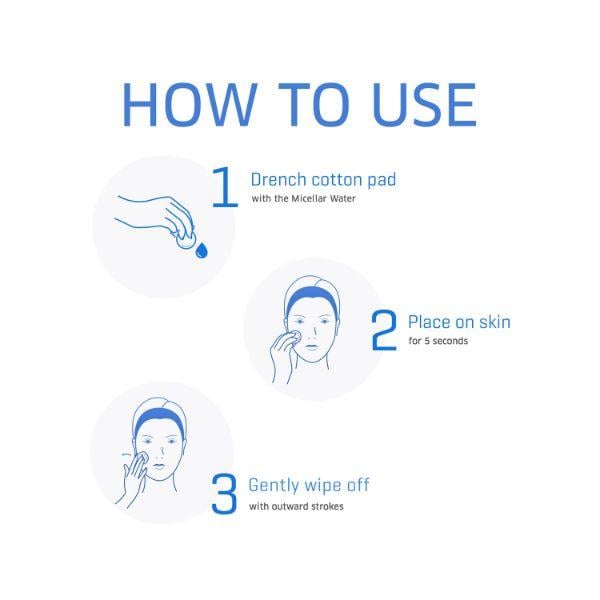 HOW TO USE

1 Drench cotton pad
with the Micellar Water

2 Place on skin
for 5 seconds

3 Gently wipe off
with outward strokes