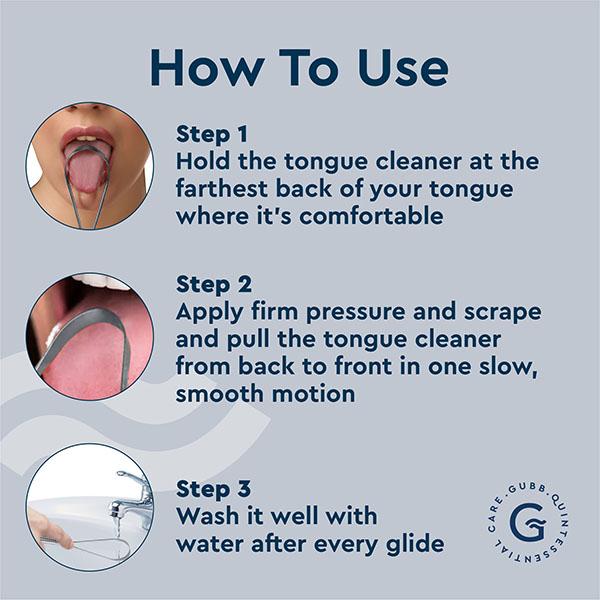 How To Use

Step 1
Hold the tongue cleaner at the farthest back of your tongue where it's comfortable

Step 2
Apply firm pressure and scrape and pull the tongue cleaner from back to front in one slow, smooth motion

Step 3
Wash it well with water after every glide

GUBB. QUINTESSENTIAL CARE.
G