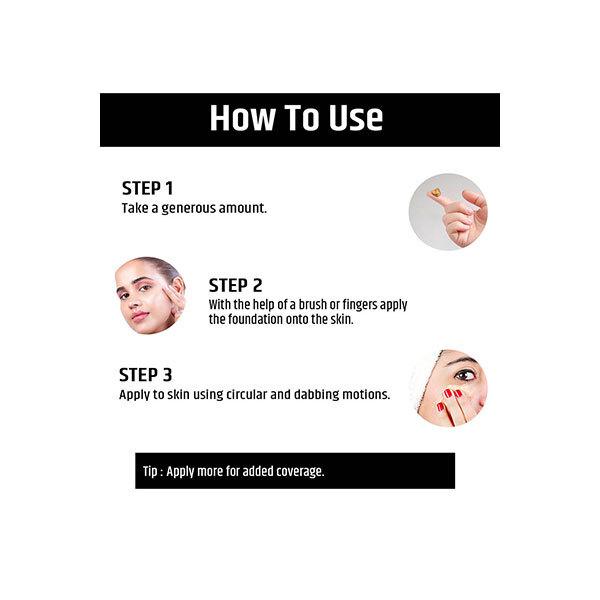 How To Use

STEP 1
Take a generous amount.

STEP 2
With the help of a brush or fingers apply the foundation onto the skin.

STEP 3
Apply to skin using circular and dabbing motions.

Tip : Apply more for added coverage.