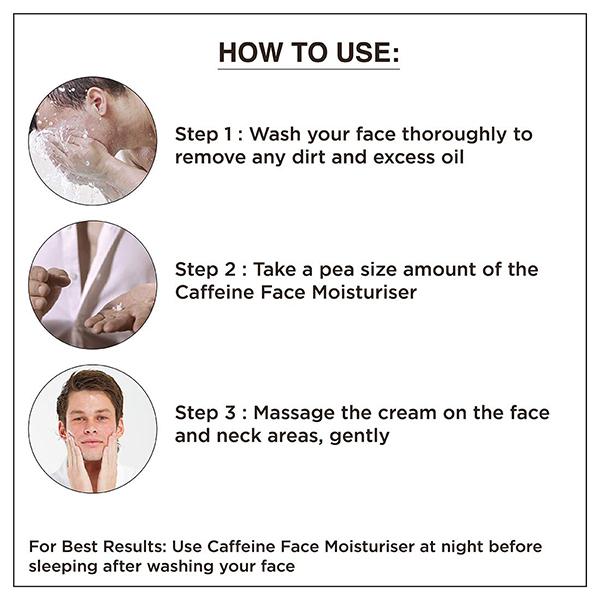 HOW TO USE:

Step 1 : Wash your face thoroughly to remove any dirt and excess oil

Step 2 : Take a pea size amount of the Caffeine Face Moisturiser

Step 3 : Massage the cream on the face and neck areas, gently

For Best Results: Use Caffeine Face Moisturiser at night before sleeping after washing your face