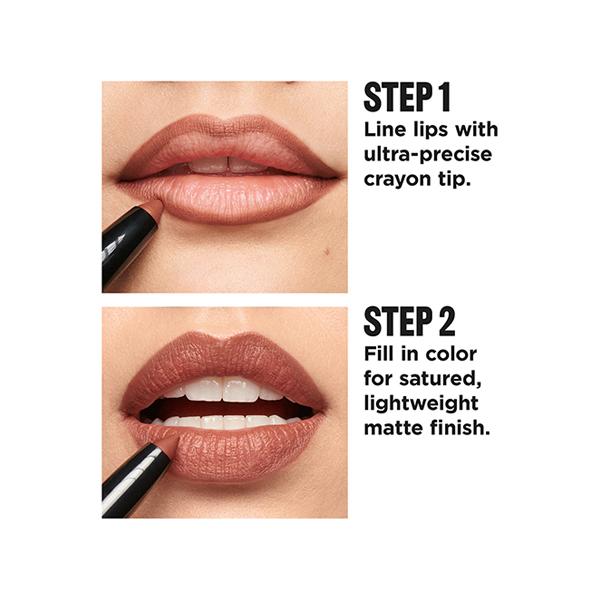 STEP 1
Line lips with ultra-precise crayon tip.

STEP 2
Fill in color for satured, lightweight matte finish.