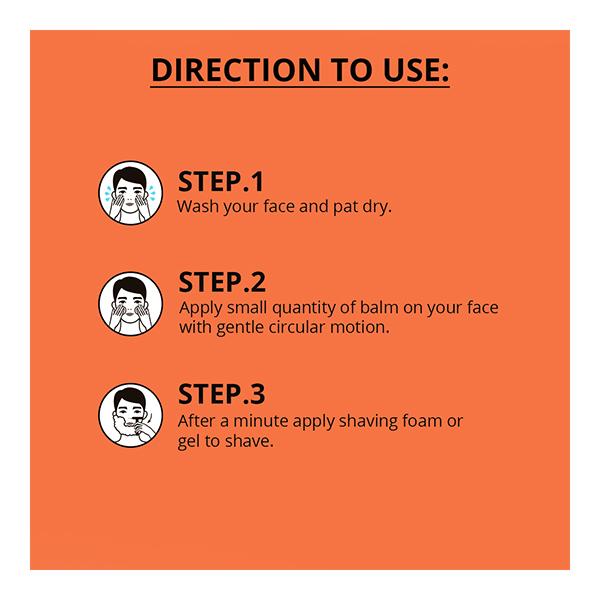 DIRECTION TO USE:

STEP.1
Wash your face and pat dry.

STEP.2
Apply small quantity of balm on your face with gentle circular motion.

STEP.3
After a minute apply shaving foam or gel to shave.