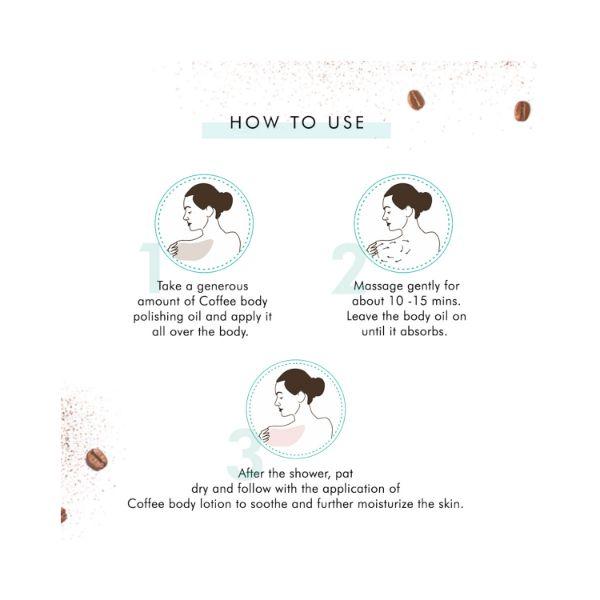 HOW TO USE

1

Take a generous amount of Coffee body polishing oil and apply it all over the body.

2

Massage gently for about 10 -15 mins. Leave the body oil on until it absorbs.

3

After the shower, pat dry and follow with the application of Coffee body lotion to soothe and further moisturize the skin.