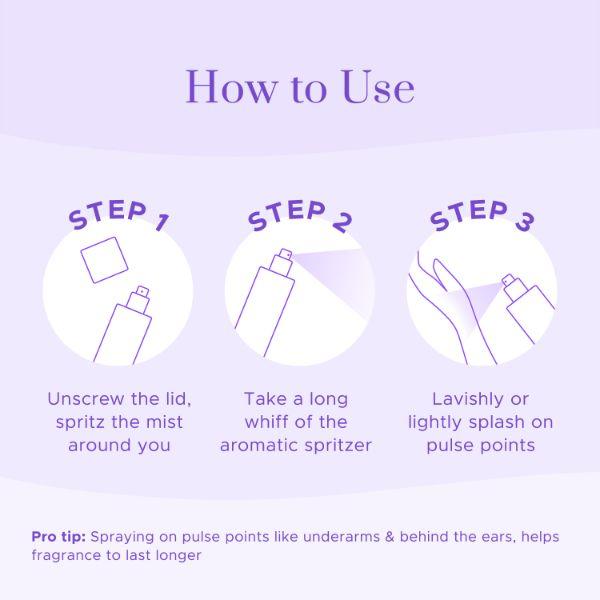 How to Use

STEP 1

Unscrew the lid, spritz the mist around you

STEP 2

Take a long whiff of the aromatic spritzer

STEP 3

Lavishly or lightly splash on pulse points

Pro tip: Spraying on pulse points like underarms & behind the ears, helps fragrance to last longer