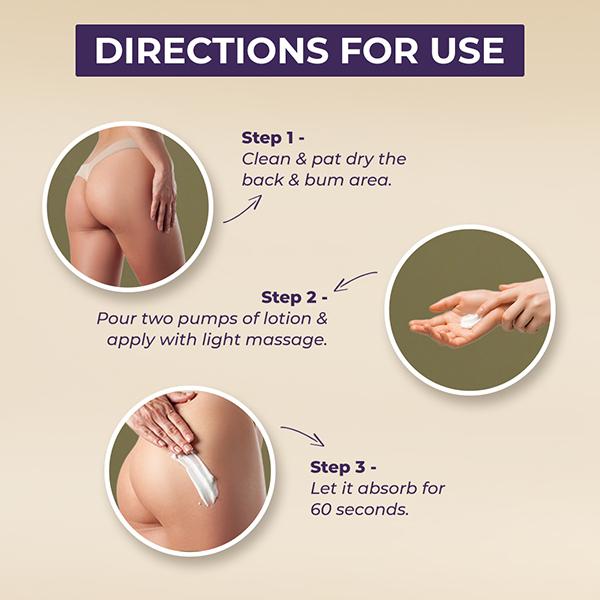 DIRECTIONS FOR USE

Step 1 -
Clean & pat dry the back & bum area.

Step 2 -
Pour two pumps of lotion & apply with light massage.

Step 3 -
Let it absorb for 60 seconds.