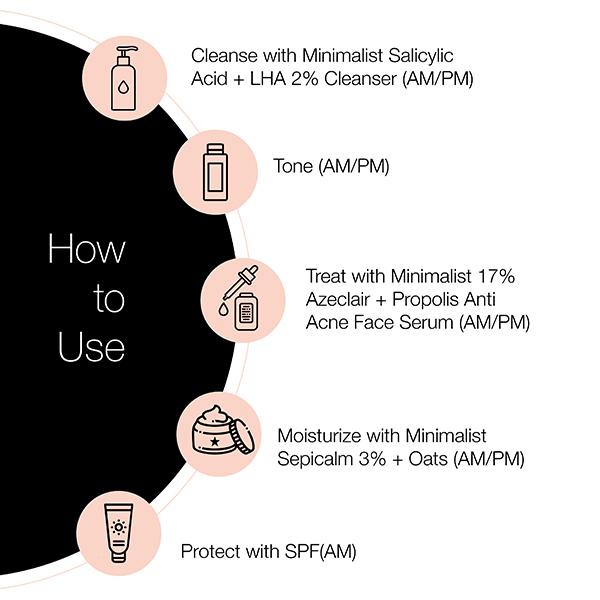 How to Use

Cleanse with Minimalist Salicylic Acid + LHA 2% Cleanser (AM/PM)

Tone (AM/PM)

Treat with Minimalist 17% Azeclair + Propolis Anti Acne Face Serum (AM/PM)

Moisturize with Minimalist Sepicalm 3% + Oats (AM/PM)

Protect with SPF(AM)