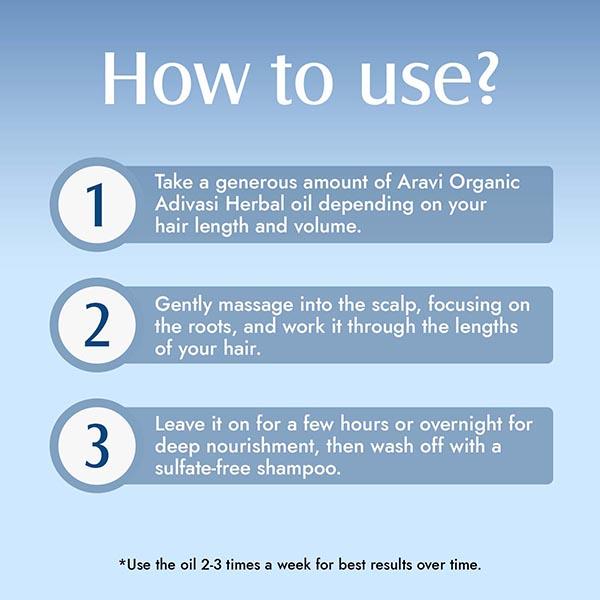 How to use?

1

Take a generous amount of Aravi Organic Adivasi Herbal oil depending on your hair length and volume.

2

Gently massage into the scalp, focusing on the roots, and work it through the lengths of your hair.

3

Leave it on for a few hours or overnight for deep nourishment, then wash off with a sulfate-free shampoo.

*Use the oil 2-3 times a week for best results over time.