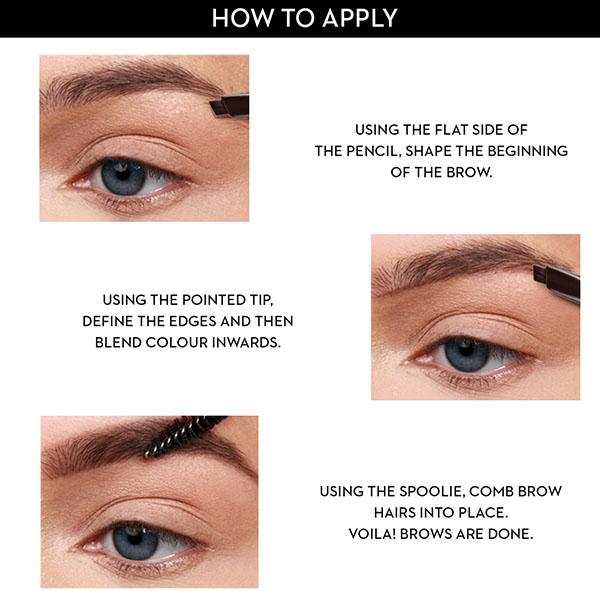 HOW TO APPLY

USING THE FLAT SIDE OF THE PENCIL, SHAPE THE BEGINNING OF THE BROW.

USING THE POINTED TIP, DEFINE THE EDGES AND THEN BLEND COLOUR INWARDS.

USING THE SPOOLIE, COMB BROW HAIRS INTO PLACE.
VOILA! BROWS ARE DONE.