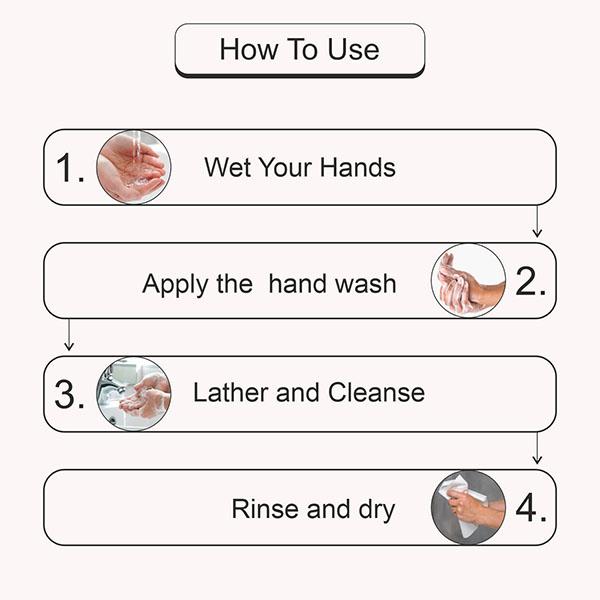 How To Use

1. Wet Your Hands

Apply the hand wash 2.

3. Lather and Cleanse

Rinse and dry 4.